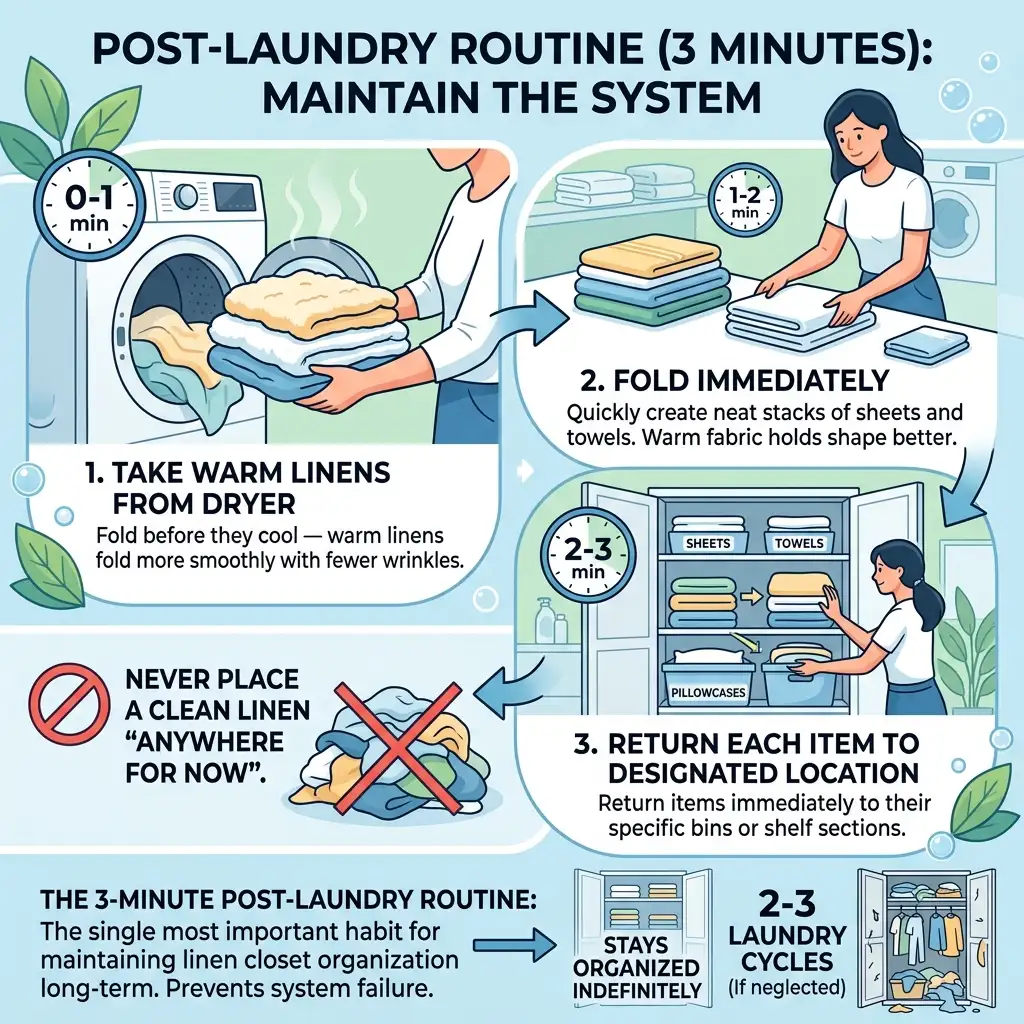 POST-LAUNDRY ROUTINE (3 MINUTES): MAINTAIN THE SYSTEM

0-1 min

1. TAKE WARM LINENS FROM DRYER

Fold before they cool — warm linens fold more smoothly with fewer wrinkles.

1-2 min

2. FOLD IMMEDIATELY

Quickly create neat stacks of sheets and towels. Warm fabric holds shape better.

2-3 min

SHEETS

TOWELS

PILLOWCASES

3. RETURN EACH ITEM TO DESIGNATED LOCATION

Return items immediately to their specific bins or shelf sections.

NEVER PLACE A CLEAN LINEN "ANYWHERE FOR NOW".

THE 3-MINUTE POST-LAUNDRY ROUTINE:

The single most important habit for maintaining linen closet organization long-term. Prevents system failure.

STAYS ORGANIZED INDEFINITELY

2-3 LAUNDRY CYCLES (If neglected)